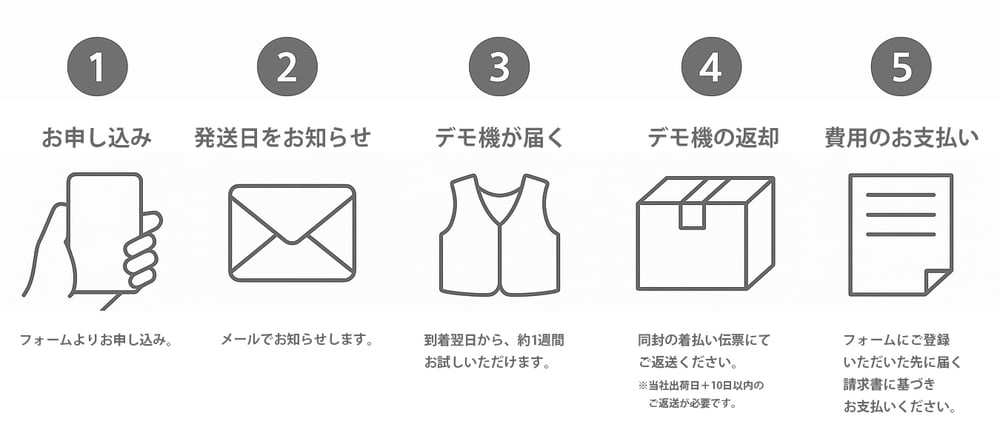 1
お申し込み
フォームよりお申し込み。

2
発送日をお知らせ
メールでお知らせします。

3
デモ機が届く
到着翌日から、約1週間お試しいただけます。

4
デモ機の返却
同封の着払い伝票にてご返送ください。
※当社出荷日＋10日以内のご返送が必要です。

5
費用のお支払い
フォームにご登録いただいた先に届く請求書に基づきお支払いください。